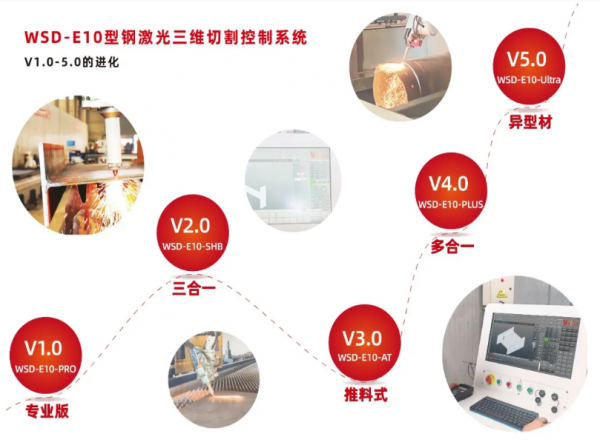 WSD-E10型钢激光三维切割控制系统

V1.0-5.0的进化

V1.0
WSD-E10-PRO
专业版

V2.0
WSD-E10-SHB
三合一

V3.0
WSD-E10-AT
推料式

V4.0
WSD-E10-PLUS
多合一

V5.0
WSD-E10-Ultra
异型材