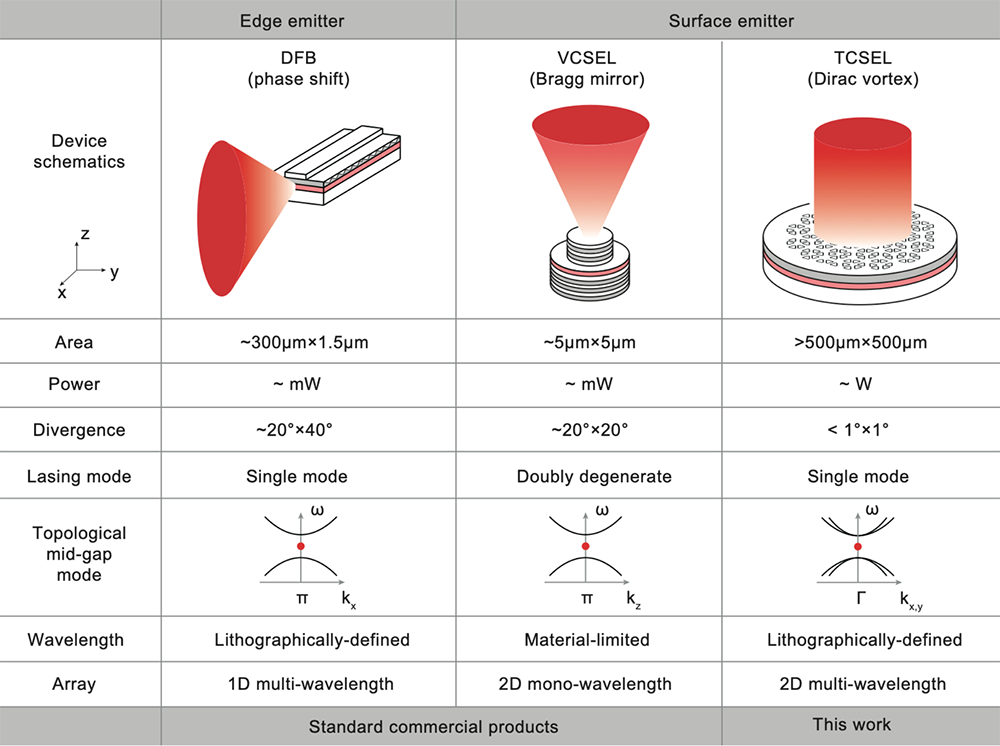 | | Edge emitter | Surface emitter | |
|---|---|---|---|
| | DFB (phase shift) | VCSEL (Bragg mirror) | TCSEL (Dirac vortex) |
| Device schematics z y x | | | |
| Area | ~300μm×1.5μm | ~5μm×5μm | >500μm×500μm |
| Power | ~ mW | ~ mW | ~ W |
| Divergence | ~20°×40° | ~20°×20° | < 1°×1° |
| Lasing mode | Single mode | Doubly degenerate | Single mode |
| Topological mid-gap mode | ω π $k_x$ | ω π $k_z$ | ω Γ $k_{x,y}$ |
| Wavelength | Lithographically-defined | Material-limited | Lithographically-defined |
| Array | 1D multi-wavelength | 2D mono-wavelength | 2D multi-wavelength |
| | Standard commercial products | | This work |